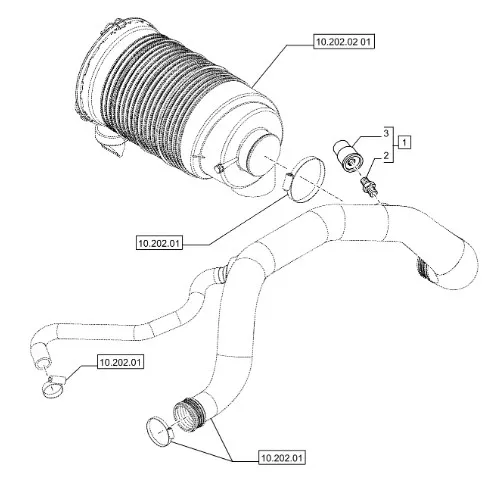 10.202.02 01

3
1
2

10.202.01

10.202.01

10.202.01